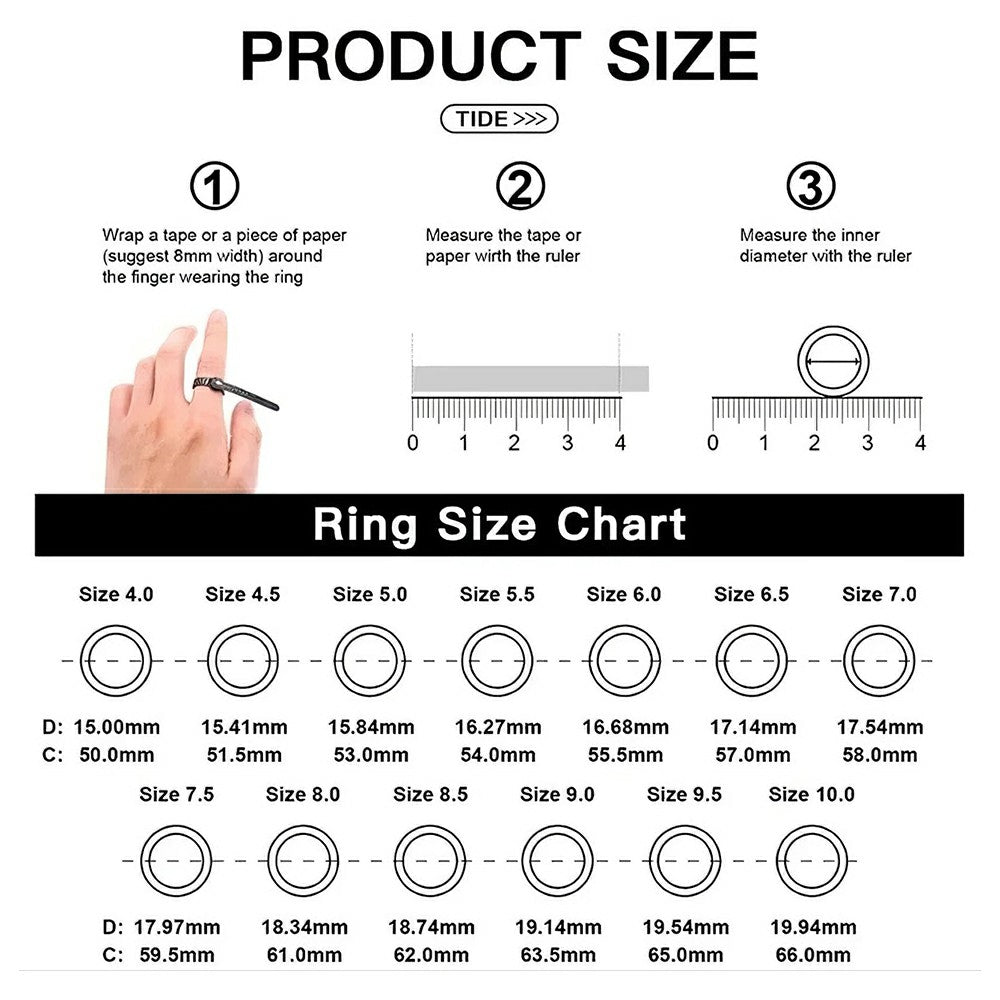 PRODUCT SIZE

TIDE >>>

①
Wrap a tape or a piece of paper (suggest 8mm width) around the finger wearing the ring

②
Measure the tape or paper with the ruler

0 1 2 3 4

③
Measure the inner diameter with the ruler

0 1 2 3 4

Ring Size Chart

| | Size 4.0 | Size 4.5 | Size 5.0 | Size 5.5 | Size 6.0 | Size 6.5 | Size 7.0 |
|---|---|---|---|---|---|---|---|
| D: | 15.00mm | 15.41mm | 15.84mm | 16.27mm | 16.68mm | 17.14mm | 17.54mm |
| C: | 50.0mm | 51.5mm | 53.0mm | 54.0mm | 55.5mm | 57.0mm | 58.0mm |

| | Size 7.5 | Size 8.0 | Size 8.5 | Size 9.0 | Size 9.5 | Size 10.0 |
|---|---|---|---|---|---|---|
| D: | 17.97mm | 18.34mm | 18.74mm | 19.14mm | 19.54mm | 19.94mm |
| C: | 59.5mm | 61.0mm | 62.0mm | 63.5mm | 65.0mm | 66.0mm |