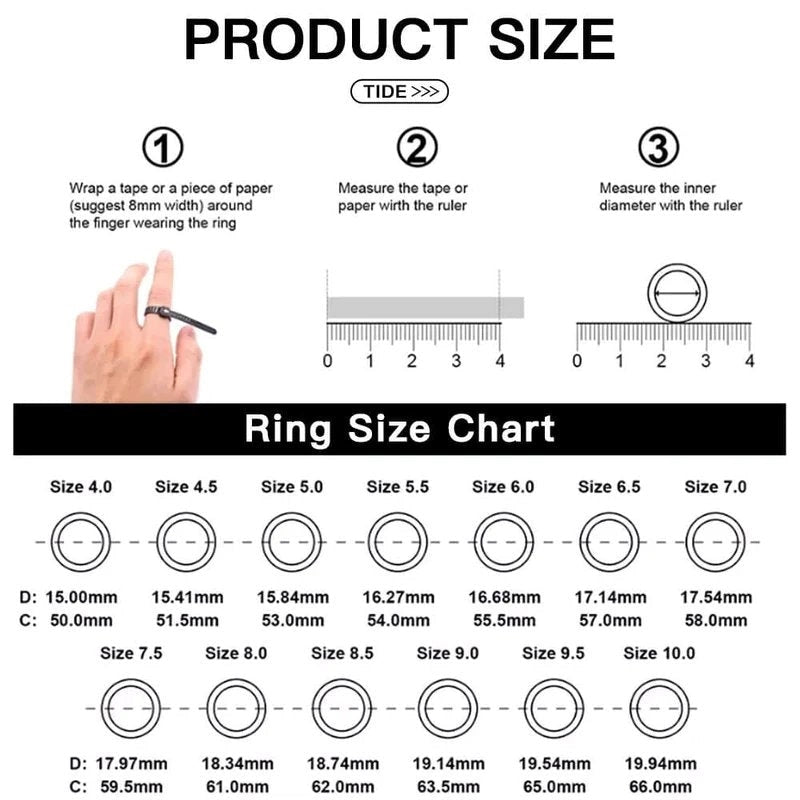 PRODUCT SIZE

TIDE >>>

①
Wrap a tape or a piece of paper (suggest 8mm width) around the finger wearing the ring

②
Measure the tape or paper with the ruler

0 1 2 3 4

③
Measure the inner diameter with the ruler

0 1 2 3 4

Ring Size Chart

| | Size 4.0 | Size 4.5 | Size 5.0 | Size 5.5 | Size 6.0 | Size 6.5 | Size 7.0 |
|---|---|---|---|---|---|---|---|
| D: | 15.00mm | 15.41mm | 15.84mm | 16.27mm | 16.68mm | 17.14mm | 17.54mm |
| C: | 50.0mm | 51.5mm | 53.0mm | 54.0mm | 55.5mm | 57.0mm | 58.0mm |

| | Size 7.5 | Size 8.0 | Size 8.5 | Size 9.0 | Size 9.5 | Size 10.0 |
|---|---|---|---|---|---|---|
| D: | 17.97mm | 18.34mm | 18.74mm | 19.14mm | 19.54mm | 19.94mm |
| C: | 59.5mm | 61.0mm | 62.0mm | 63.5mm | 65.0mm | 66.0mm |